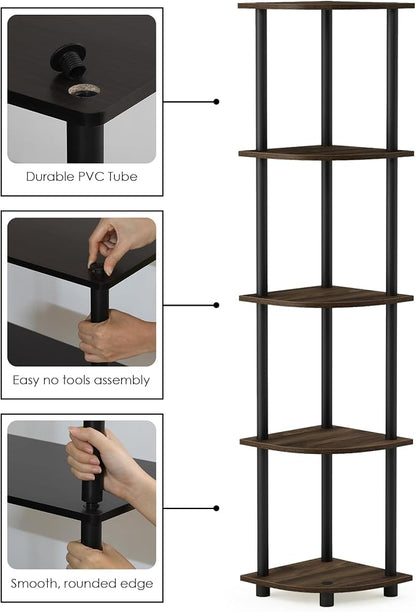 Durable PVC Tube

Easy no tools assembly

Smooth, rounded edge