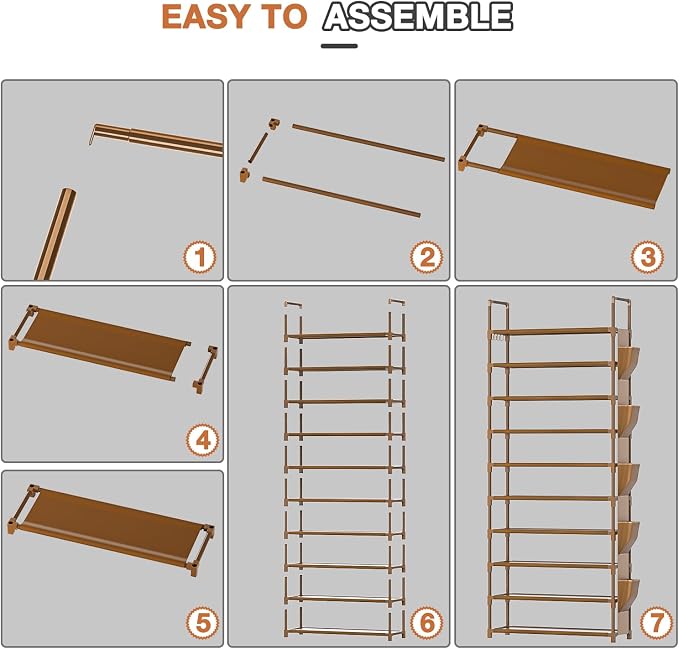 EASY TO ASSEMBLE

1

2

3

4

5

6

7