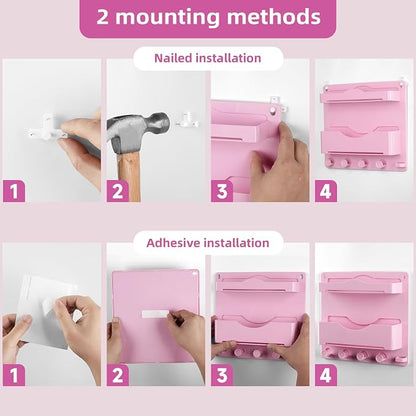 2 mounting methods

Nailed installation

1

2

3

4

Adhesive installation

1

2

3

4