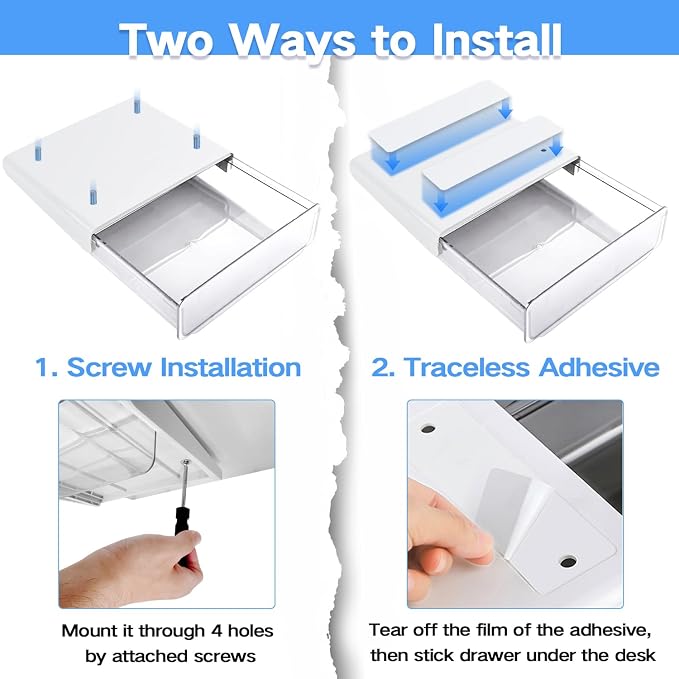 Two Ways to Install

1. Screw Installation

Mount it through 4 holes by attached screws

2. Traceless Adhesive

Tear off the film of the adhesive, then stick drawer under the desk