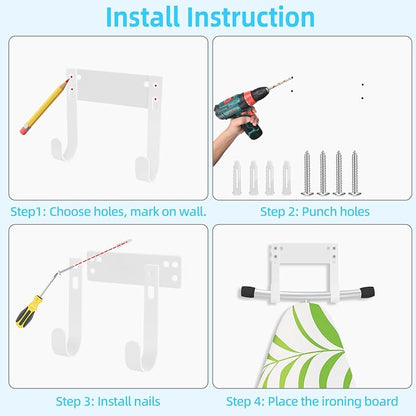 Install Instruction

Step1: Choose holes, mark on wall.

Step 2: Punch holes

Step 3: Install nails

Step 4: Place the ironing board