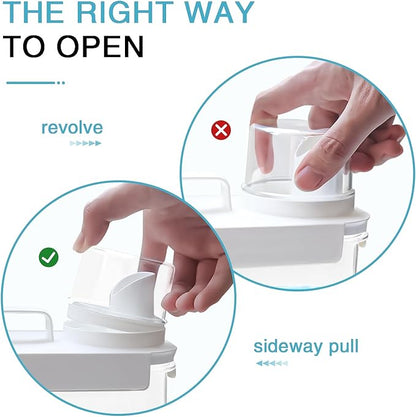 THE RIGHT WAY
TO OPEN

revolve

sideway pull