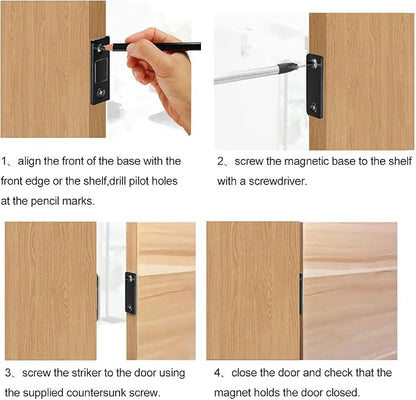 1、align the front of the base with the front edge or the shelf,drill pilot holes at the pencil marks.

2、screw the magnetic base to the shelf with a screwdriver.

3、screw the striker to the door using the supplied countersunk screw.

4、close the door and check that the magnet holds the door closed.