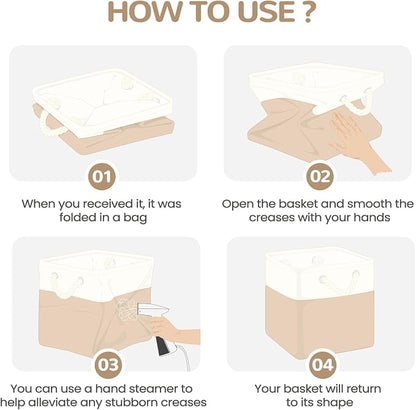 HOW TO USE ?

01

When you received it, it was folded in a bag

02

Open the basket and smooth the creases with your hands

03

You can use a hand steamer to help alleviate any stubborn creases

04

Your basket will return to its shape