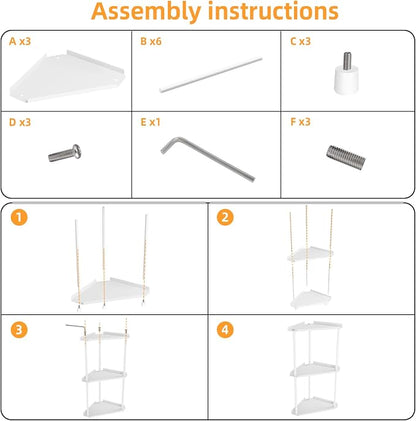 Assembly instructions

A x3

B x6

C x3

D x3

E x1

F x3

1

2

3

4