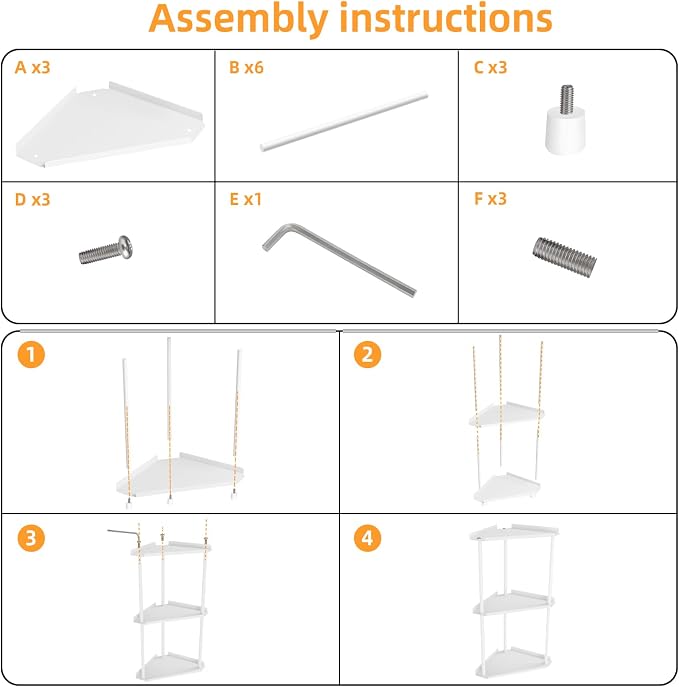 Assembly instructions

A x3

B x6

C x3

D x3

E x1

F x3

1

2

3

4