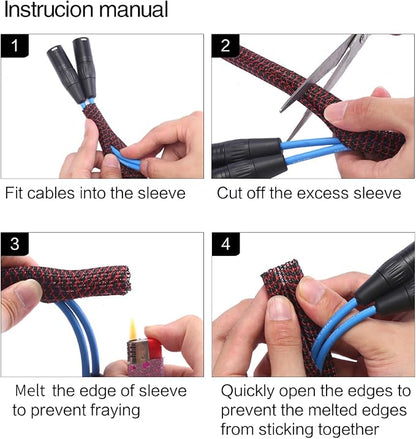 Instrucion manual

1

Fit cables into the sleeve

2

Cut off the excess sleeve

3

Melt the edge of sleeve to prevent fraying

4

Quickly open the edges to prevent the melted edges from sticking together