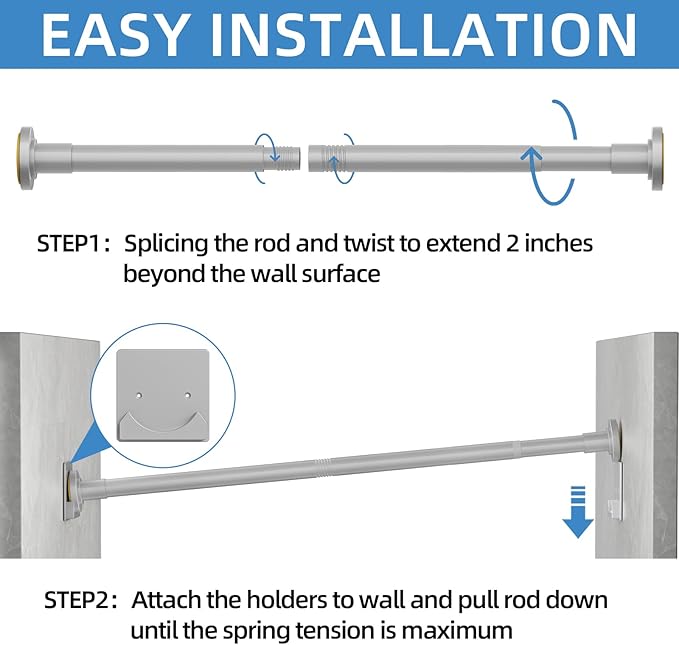 EASY INSTALLATION

STEP1: Splicing the rod and twist to extend 2 inches beyond the wall surface

STEP2: Attach the holders to wall and pull rod down until the spring tension is maximum