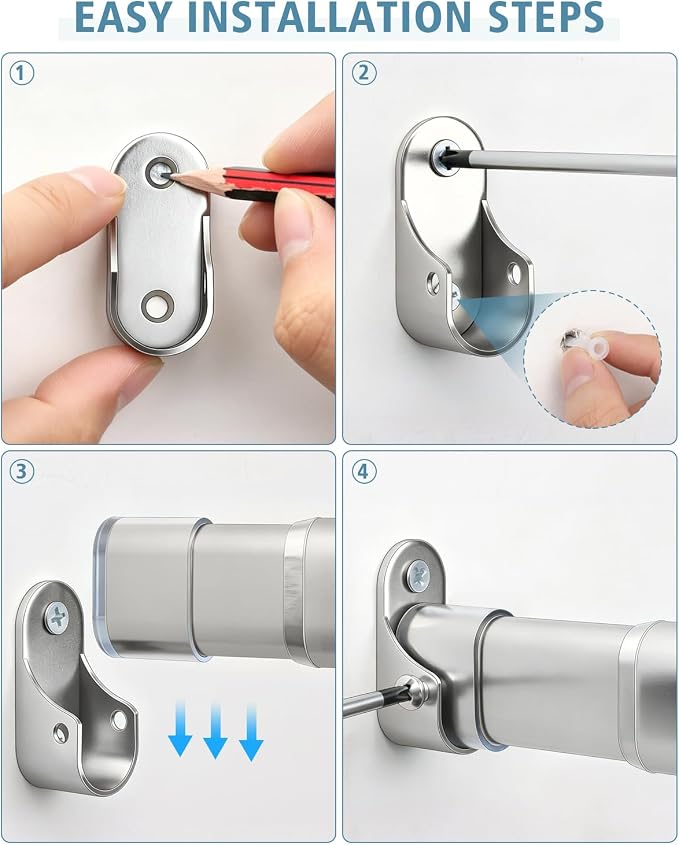 EASY INSTALLATION STEPS

1

2

3

4