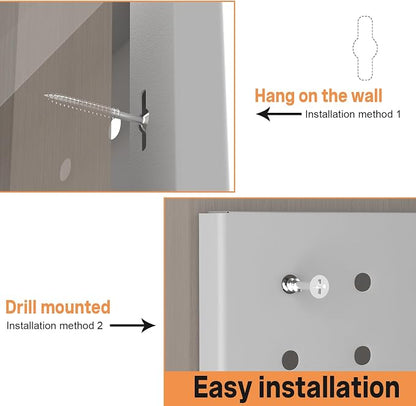 Hang on the wall
Installation method 1

Drill mounted
Installation method 2

Easy installation