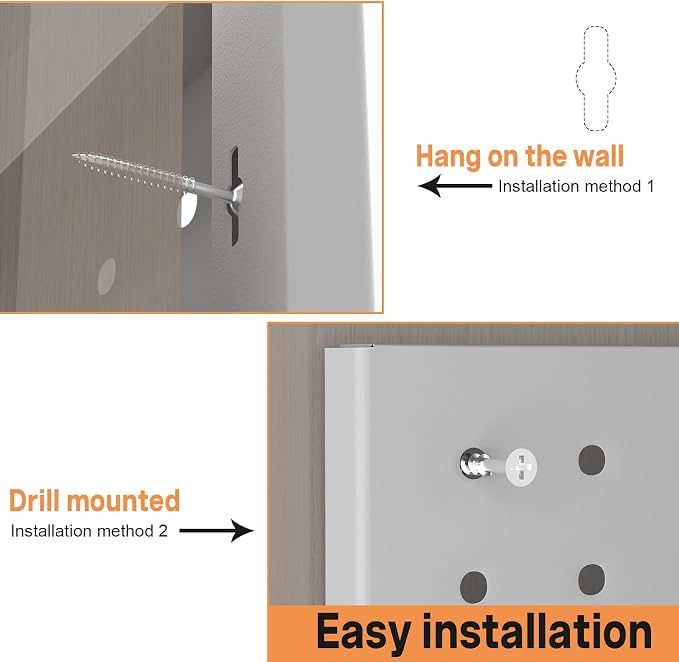 Hang on the wall

Installation method 1

Drill mounted

Installation method 2

Easy installation