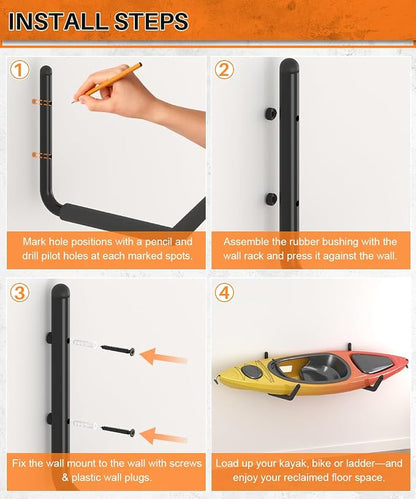 INSTALL STEPS

1

Mark hole positions with a pencil and drill pilot holes at each marked spots.

2

Assemble the rubber bushing with the wall rack and press it against the wall.

3

Fix the wall mount to the wall with screws & plastic wall plugs.

4

Load up your kayak, bike or ladder—and enjoy your reclaimed floor space.