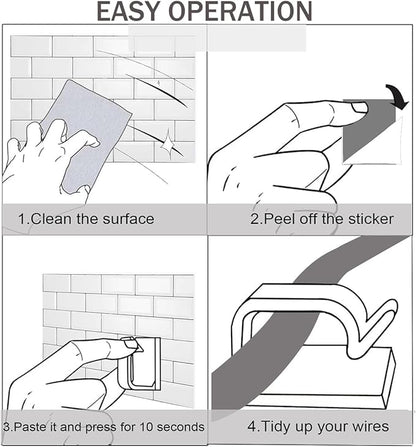 EASY OPERATION

1.Clean the surface

2.Peel off the sticker

3.Paste it and press for 10 seconds

4.Tidy up your wires