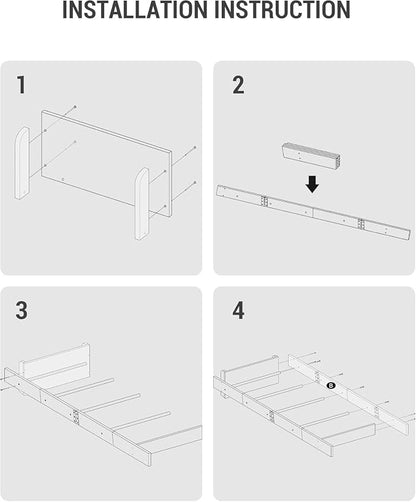 INSTALLATION INSTRUCTION

1

2

3

4

B