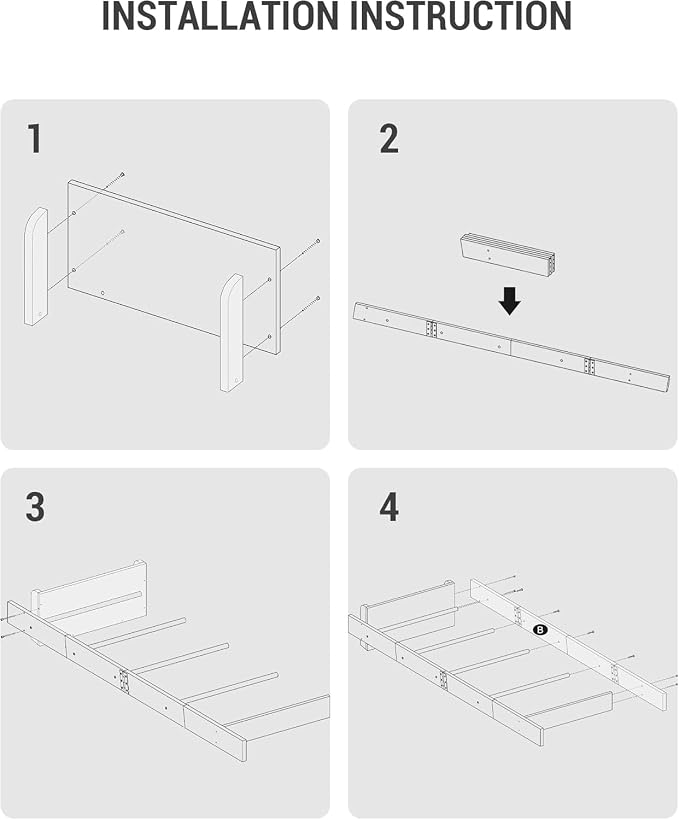 INSTALLATION INSTRUCTION

1

2

3

4

B