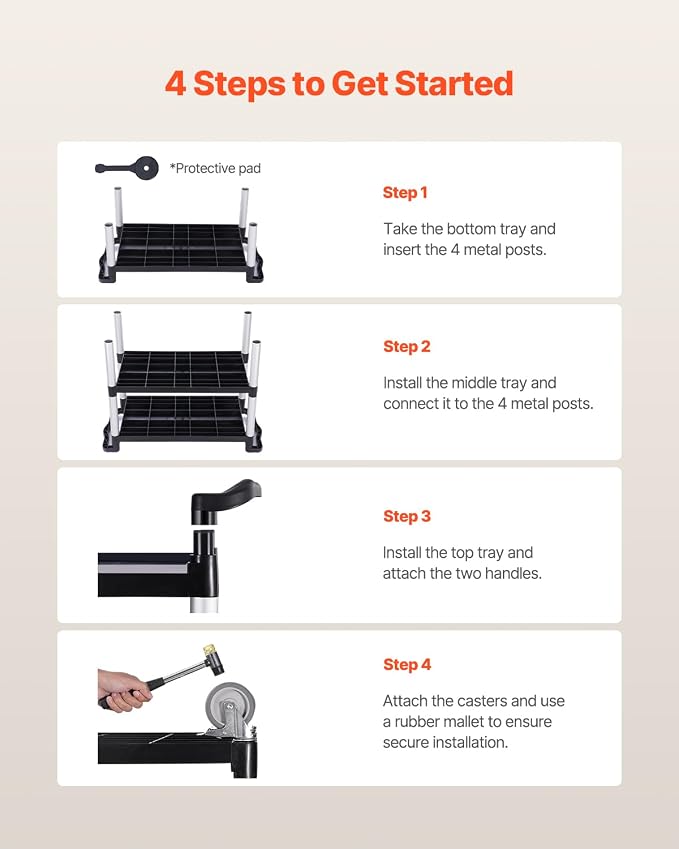 4 Steps to Get Started

*Protective pad

Step 1

Take the bottom tray and insert the 4 metal posts.

Step 2

Install the middle tray and connect it to the 4 metal posts.

Step 3

Install the top tray and attach the two handles.

Step 4

Attach the casters and use a rubber mallet to ensure secure installation.