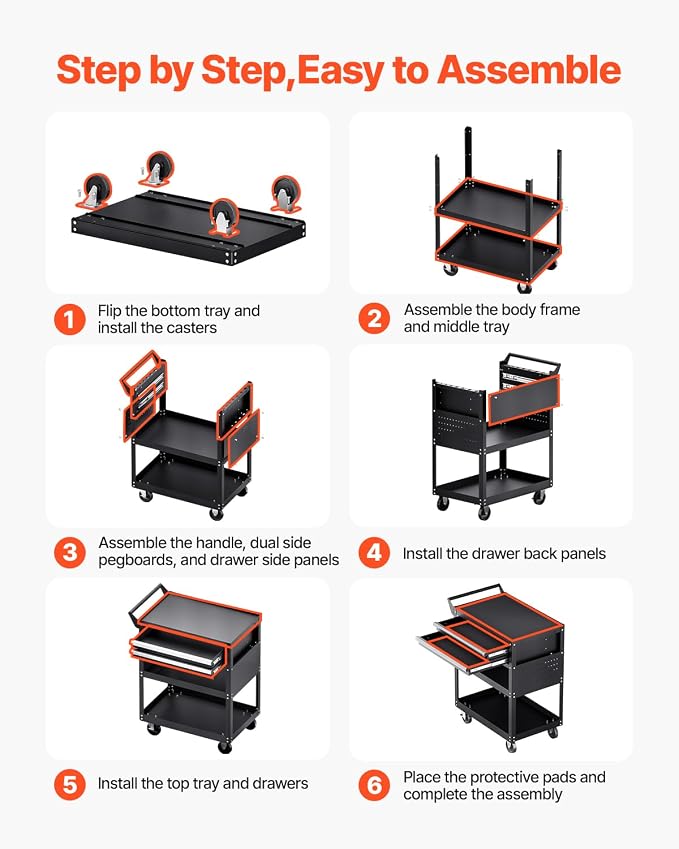 Step by Step,Easy to Assemble

1 Flip the bottom tray and install the casters

2 Assemble the body frame and middle tray

3 Assemble the handle, dual side pegboards, and drawer side panels

4 Install the drawer back panels

5 Install the top tray and drawers

6 Place the protective pads and complete the assembly