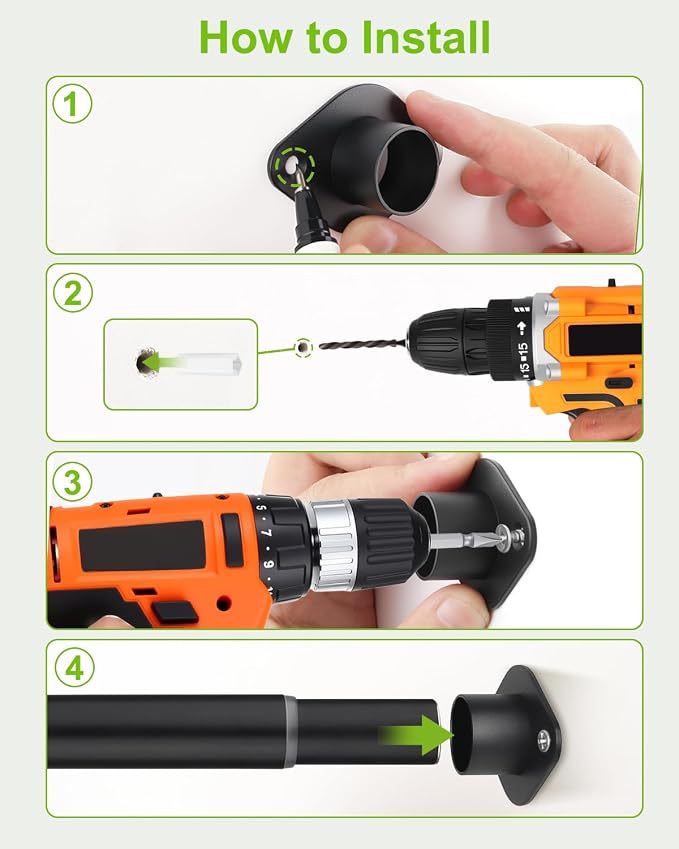 How to Install

1

2

15 15

3

5 7 9

4