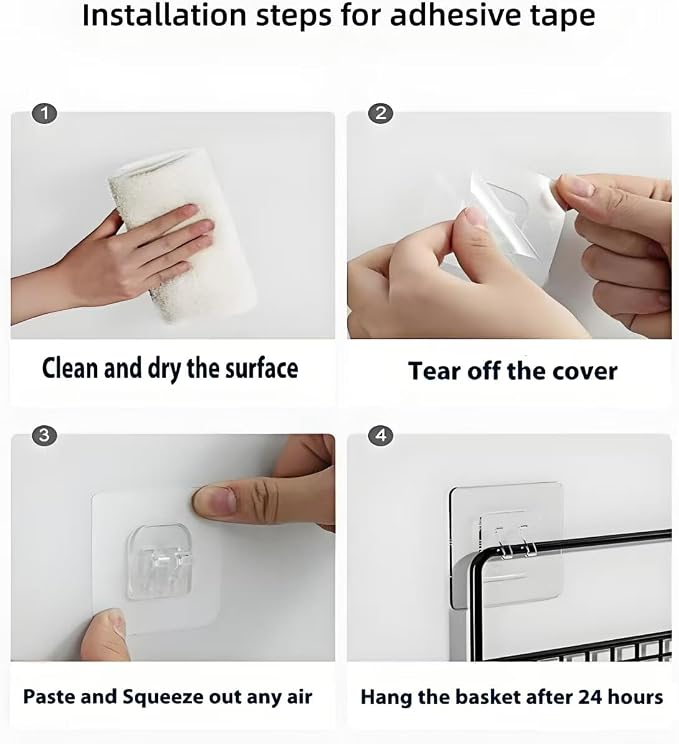 Installation steps for adhesive tape

1

Clean and dry the surface

2

Tear off the cover

3

Paste and Squeeze out any air

4

Hang the basket after 24 hours