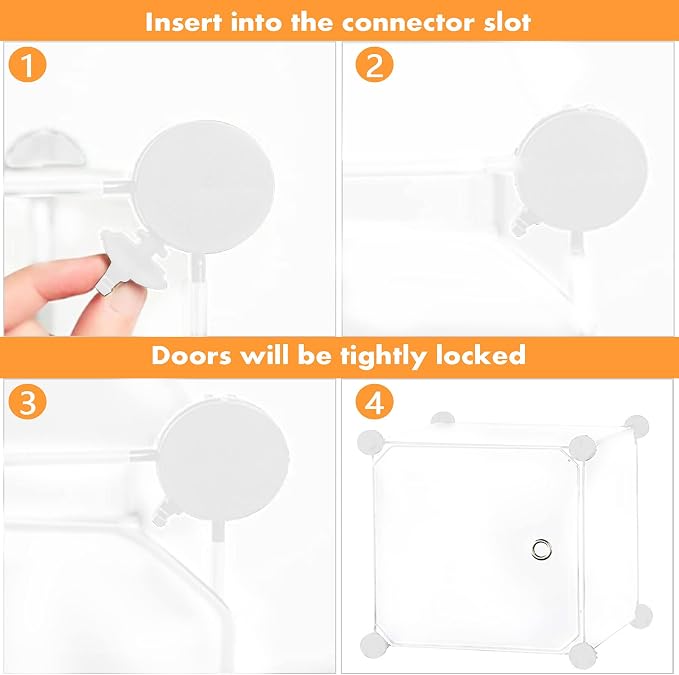 Insert into the connector slot

1

2

Doors will be tightly locked

3

4