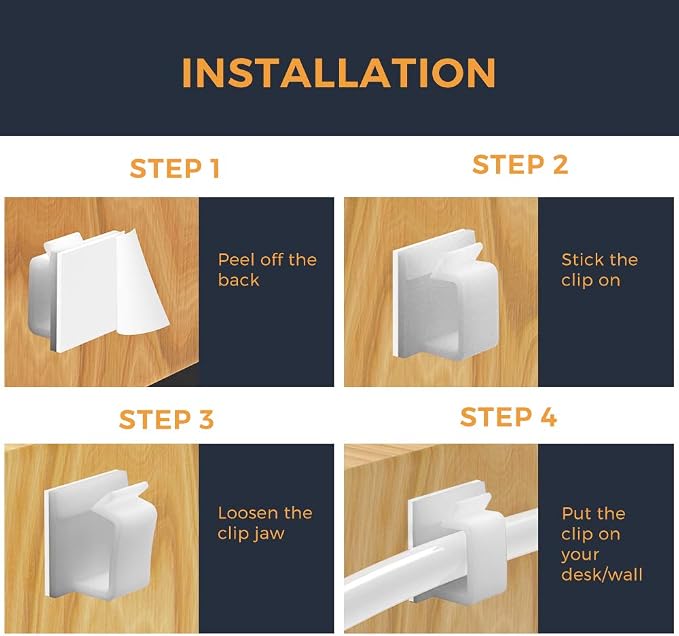 INSTALLATION

STEP 1

Peel off the back

STEP 2

Stick the clip on

STEP 3

Loosen the clip jaw

STEP 4

Put the clip on your desk/wall