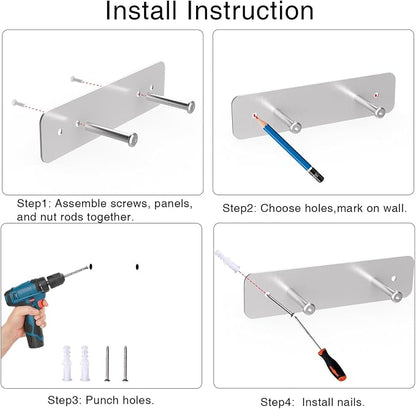 Install Instruction

Step1: Assemble screws, panels, and nut rods together.

Step2: Choose holes,mark on wall.

Step3: Punch holes.

Step4: Install nails.