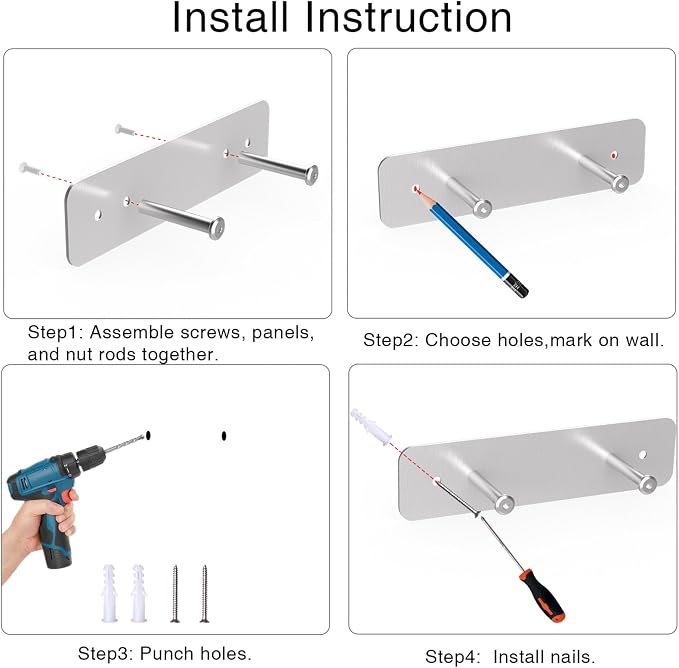 Install Instruction

Step1: Assemble screws, panels, and nut rods together.

Step2: Choose holes,mark on wall.

Step3: Punch holes.

Step4:  Install nails.