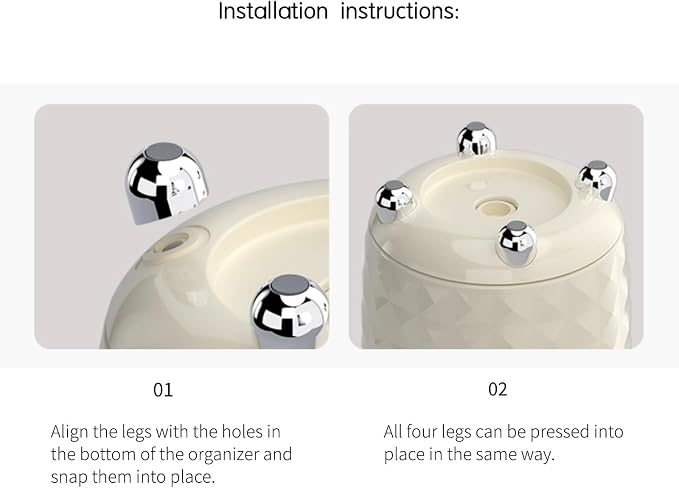 Installation instructions:

01

Align the legs with the holes in the bottom of the organizer and snap them into place.

02

All four legs can be pressed into place in the same way.