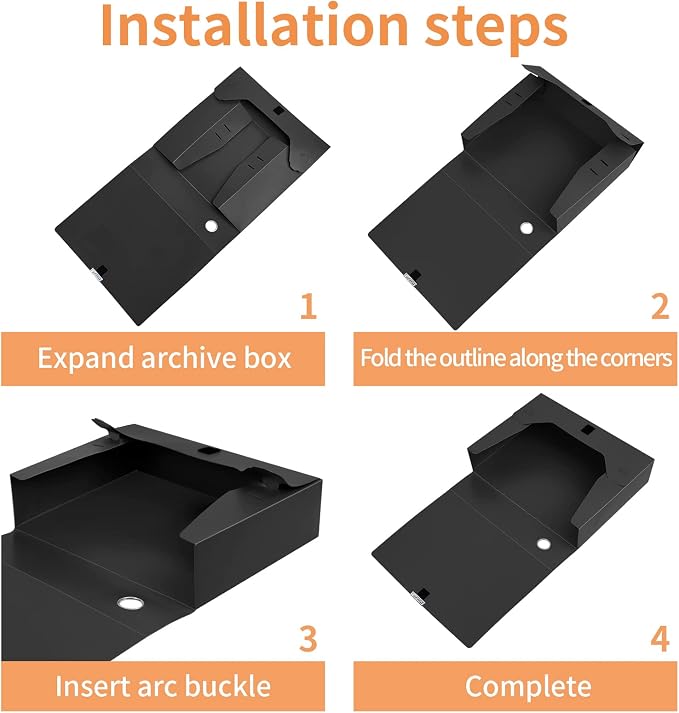 Installation steps

1

Expand archive box

2

Fold the outline along the corners

3

Insert arc buckle

4

Complete