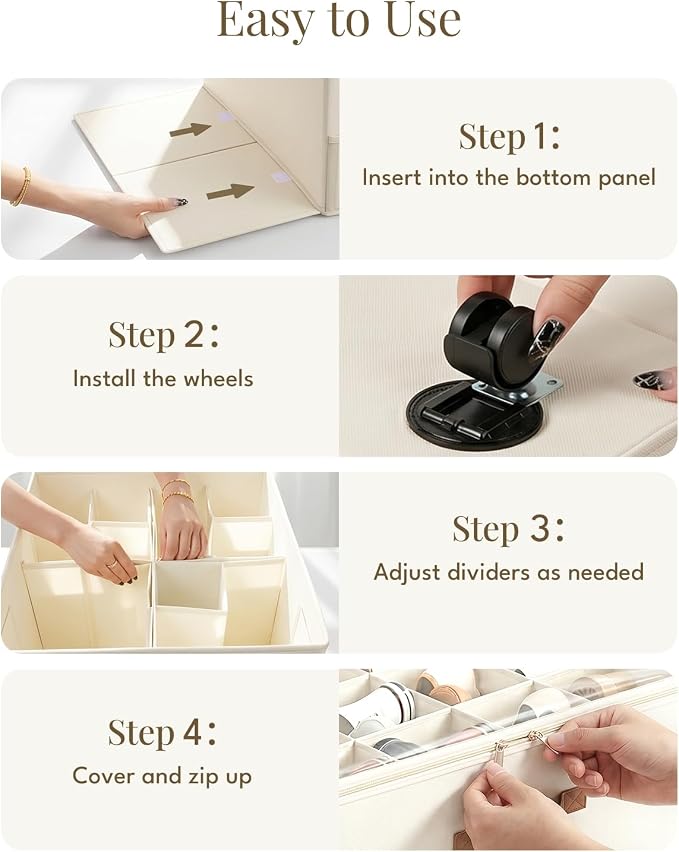 Easy to Use

Step 1:
Insert into the bottom panel

Step 2:
Install the wheels

Step 3:
Adjust dividers as needed

Step 4:
Cover and zip up