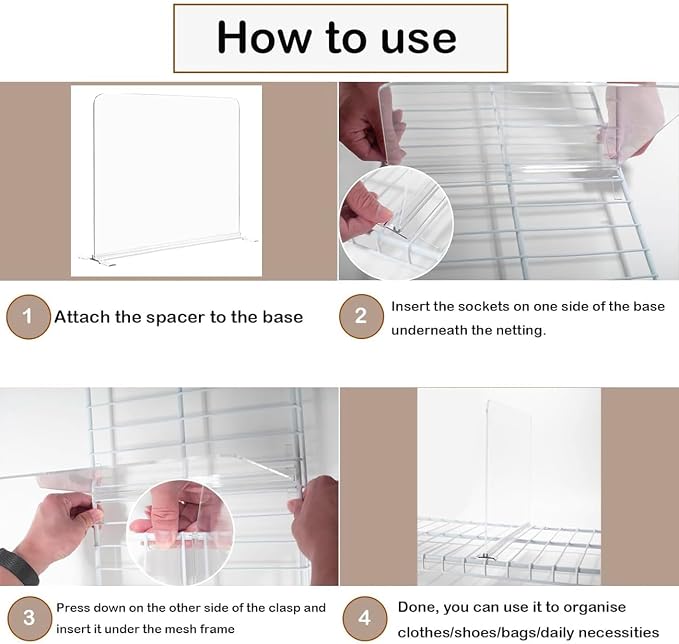 How to use

1 Attach the spacer to the base

2 Insert the sockets on one side of the base underneath the netting.

3 Press down on the other side of the clasp and insert it under the mesh frame

4 Done, you can use it to organise clothes/shoes/bags/daily necessities