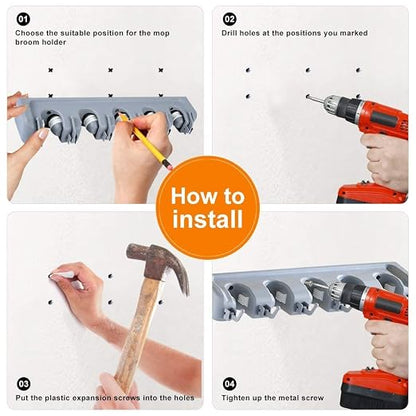 01
Choose the suitable position for the mop broom holder

02
Drill holes at the positions you marked

How to install

03
Put the plastic expansion screws into the holes

04
Tighten up the metal screw