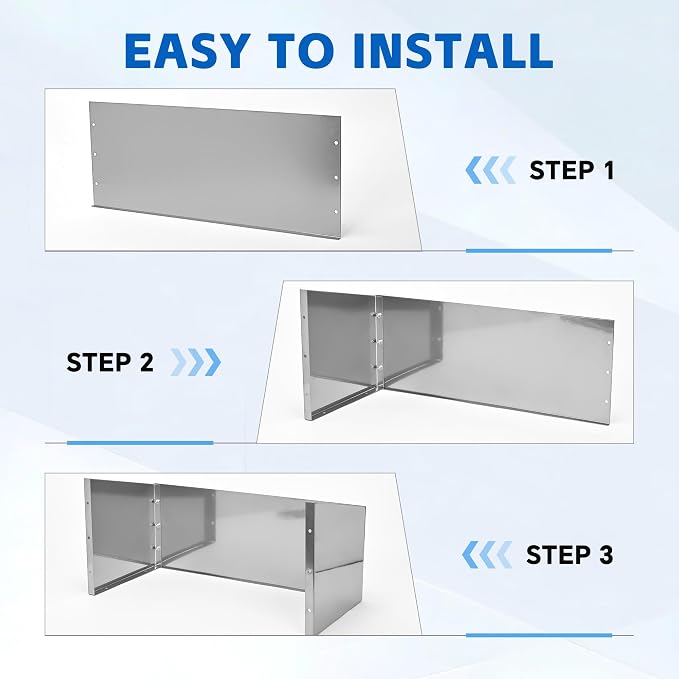 EASY TO INSTALL

STEP 1

STEP 2

STEP 3