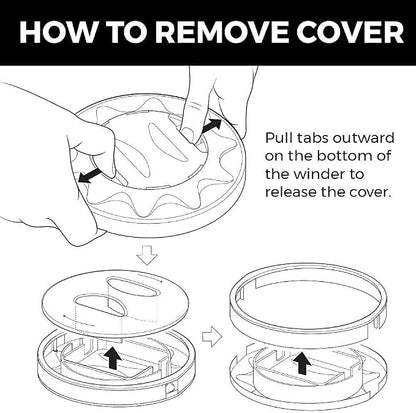 HOW TO REMOVE COVER

Pull tabs outward on the bottom of the winder to release the cover.