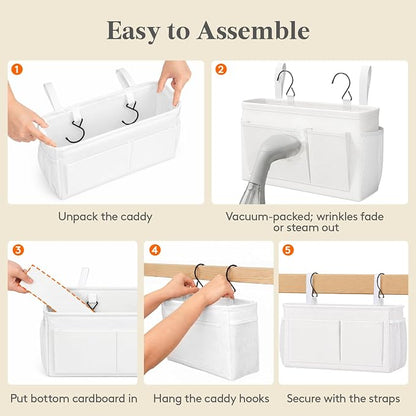 Easy to Assemble

1

Unpack the caddy

2

Vacuum-packed; wrinkles fade or steam out

3

Put bottom cardboard in

4

Hang the caddy hooks

5

Secure with the straps