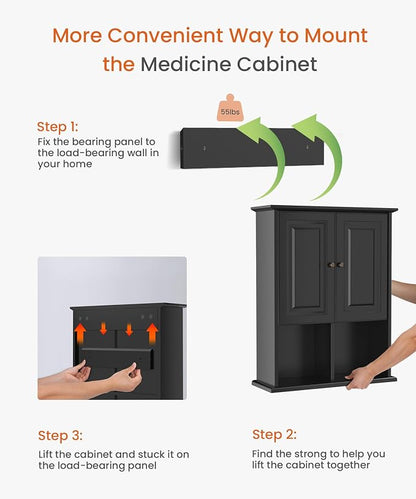 More Convenient Way to Mount the Medicine Cabinet

55lbs

Step 1:
Fix the bearing panel to the load-bearing wall in your home

Step 3:
Lift the cabinet and stuck it on the load-bearing panel

Step 2:
Find the strong to help you lift the cabinet together