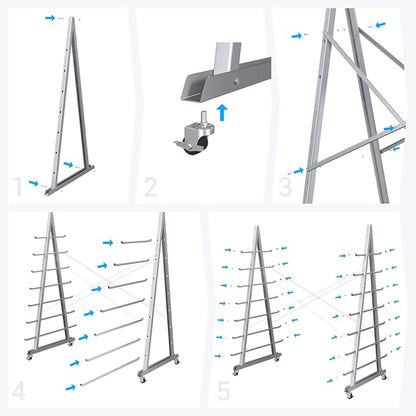 1

2

3

4

5