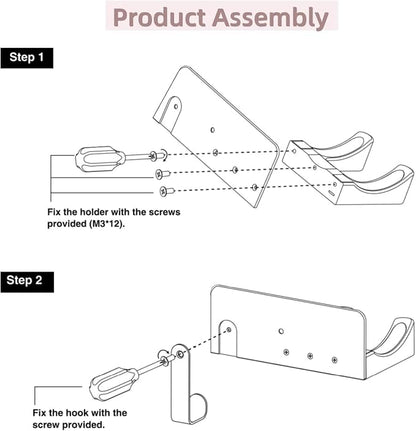 Product Assembly

Step 1

Fix the holder with the screws provided (M3*12).

Step 2

Fix the hook with the screw provided.