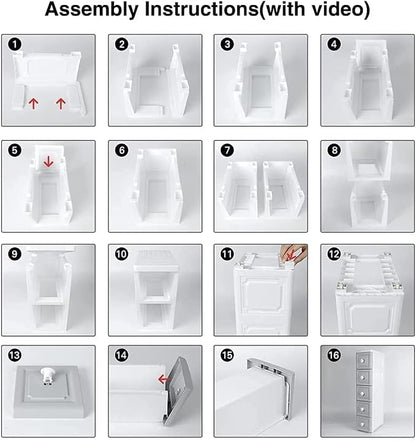 Assembly Instructions(with video)

1

2

3

4

5

6

7

8

9

10

11

12

13

14

15

16