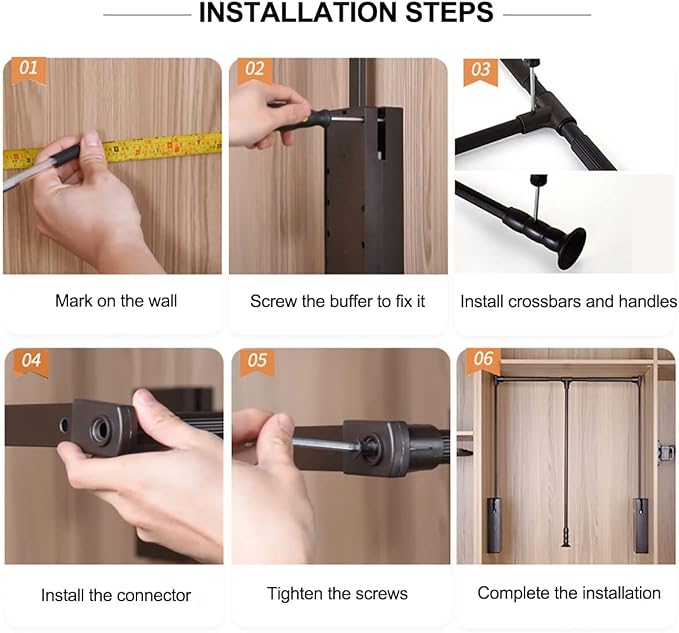 INSTALLATION STEPS

01

Mark on the wall

02

Screw the buffer to fix it

03

Install crossbars and handles

04

Install the connector

05

Tighten the screws

06

Complete the installation