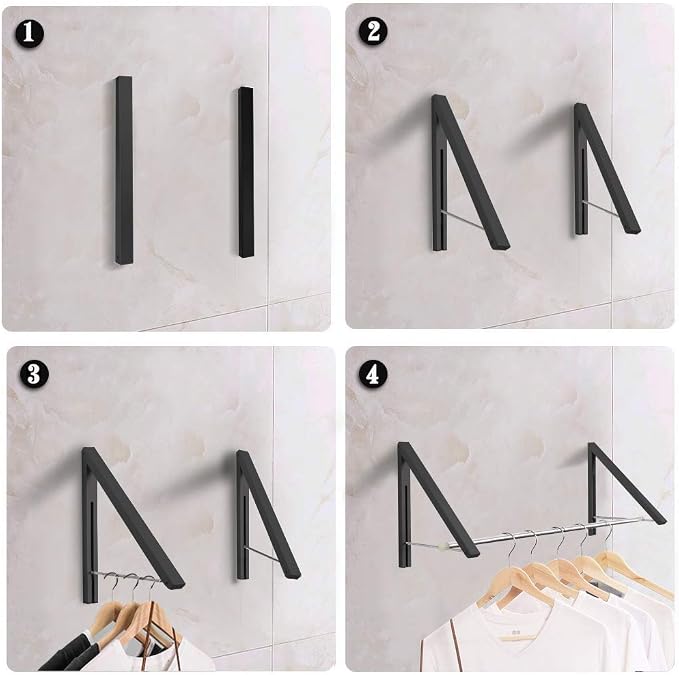 1
2
3
4