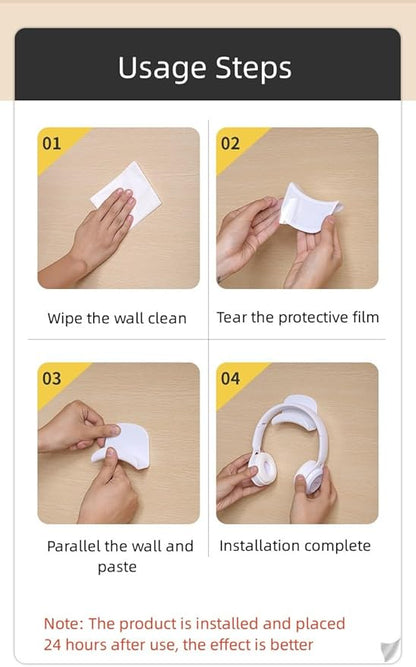 Usage Steps

01

Wipe the wall clean

02

Tear the protective film

03

Parallel the wall and paste

04

Installation complete

Note: The product is installed and placed 24 hours after use, the effect is better