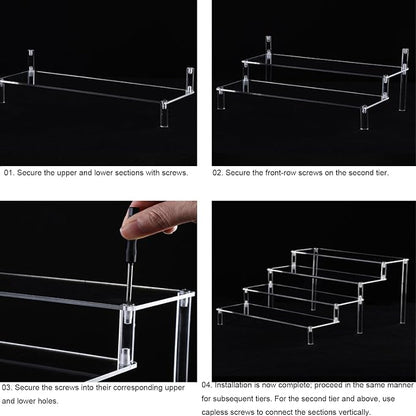 01. Secure the upper and lower sections with screws.

02. Secure the front-row screws on the second tier.

03. Secure the screws into their corresponding upper and lower holes.

04. Installation is now complete; proceed in the same manner for subsequent tiers. For the second tier and above, use capless screws to connect the sections vertically.