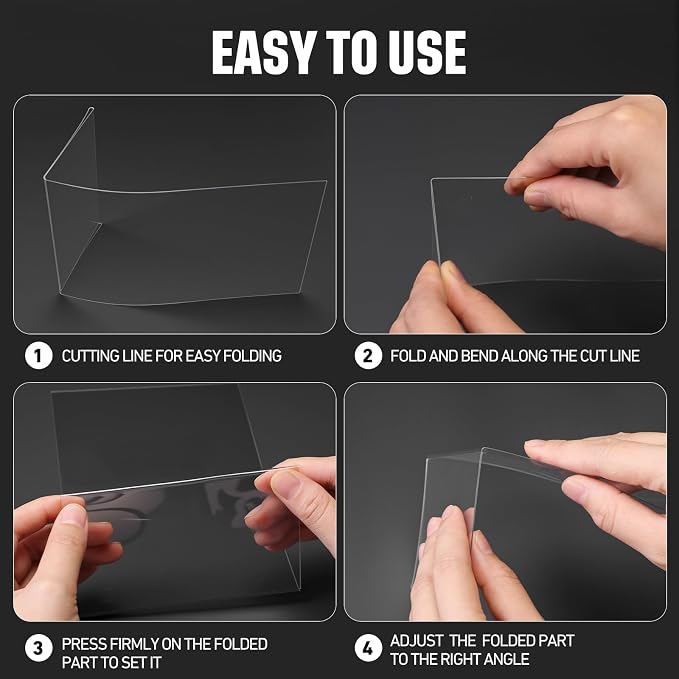 EASY TO USE

1 CUTTING LINE FOR EASY FOLDING

2 FOLD AND BEND ALONG THE CUT LINE

3 PRESS FIRMLY ON THE FOLDED PART TO SET IT

4 ADJUST THE FOLDED PART TO THE RIGHT ANGLE