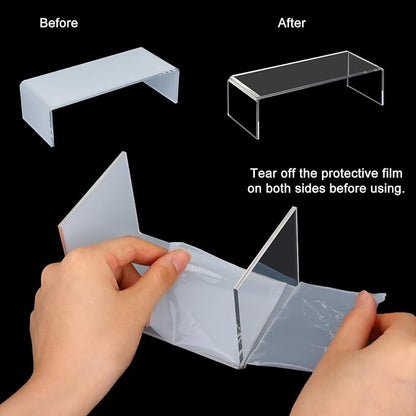 Before

After

Tear off the protective film on both sides before using.