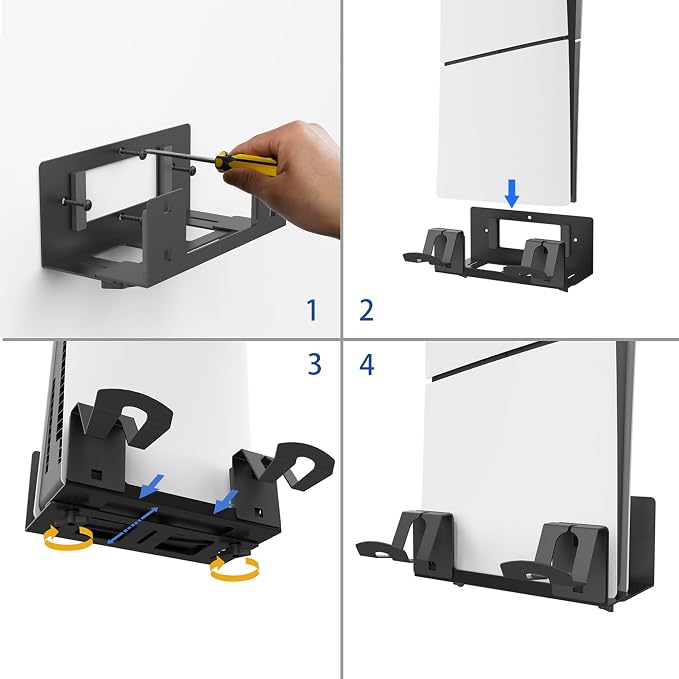 1
2
3
4