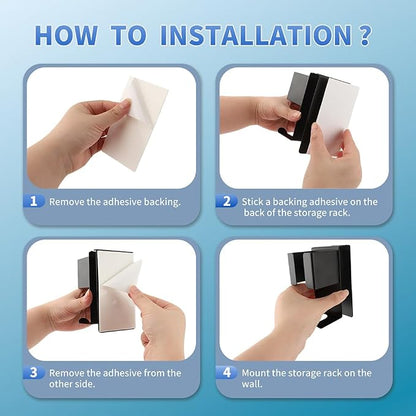 HOW TO INSTALLATION ?

1 Remove the adhesive backing.

2 Stick a backing adhesive on the back of the storage rack.

3 Remove the adhesive from the other side.

4 Mount the storage rack on the wall.