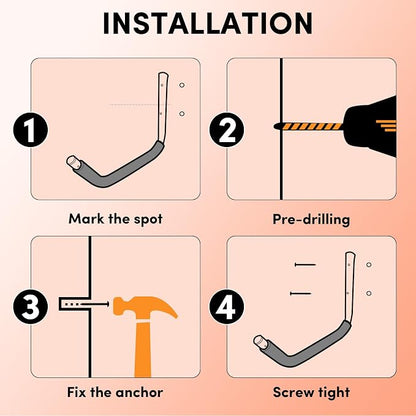 INSTALLATION

1

Mark the spot

2

Pre-drilling

3

Fix the anchor

4

Screw tight