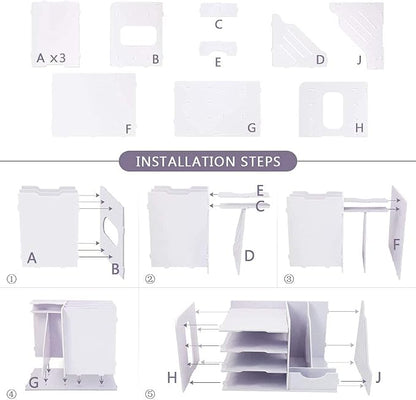 A ×3
B
C
E
D
J
F
G
H

INSTALLATION STEPS

A
B
①

E
C
D
②

F
③

G
④

H
J
⑤