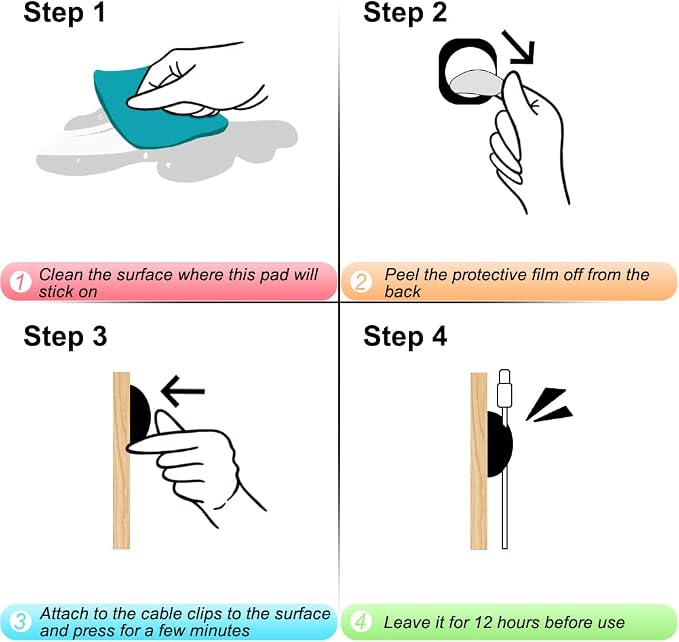 Step 1

1 Clean the surface where this pad will stick on

Step 2

2 Peel the protective film off from the back

Step 3

3 Attach to the cable clips to the surface and press for a few minutes

Step 4

4 Leave it for 12 hours before use